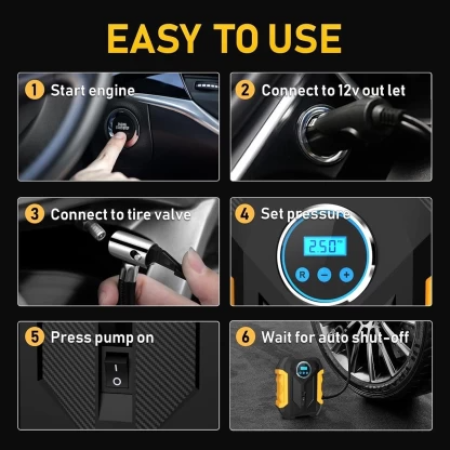 EASY TO USE

1 Start engine

2 Connect to 12v out let

3 Connect to tire valve

4 Set pressure

2.50

R − +

5 Press pump on

I
O

6 Wait for auto shut-off