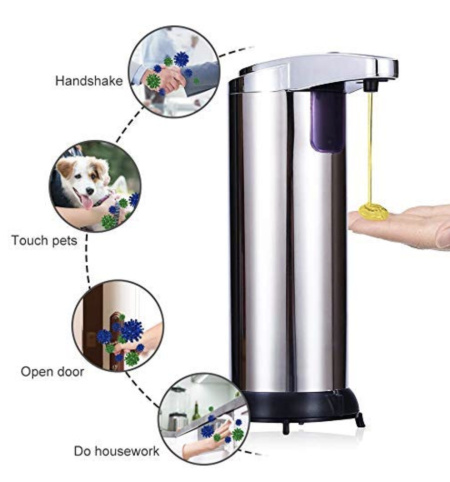 Handshake

Touch pets

Open door

Do housework