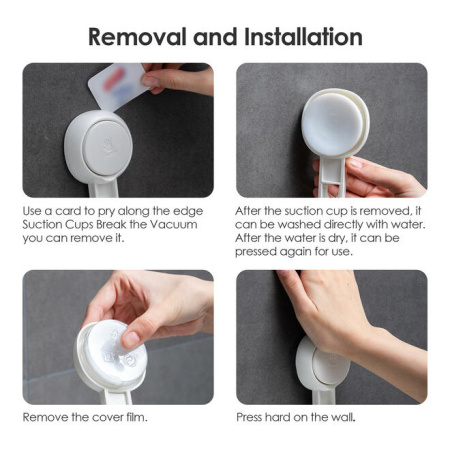 Removal and Installation

Use a card to pry along the edge Suction Cups Break the Vacuum you can remove it.

After the suction cup is removed, it can be washed directly with water. After the water is dry, it can be pressed again for use.

Remove the cover film.

Press hard on the wall.