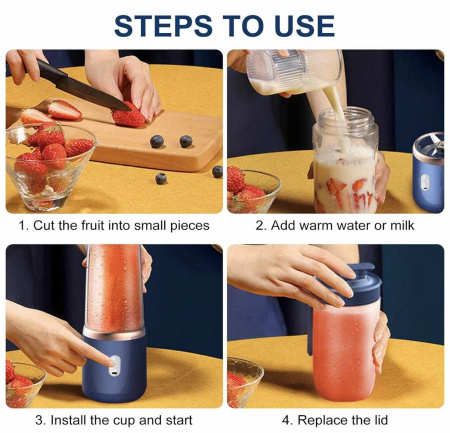 STEPS TO USE

1. Cut the fruit into small pieces

2. Add warm water or milk

3. Install the cup and start

4. Replace the lid